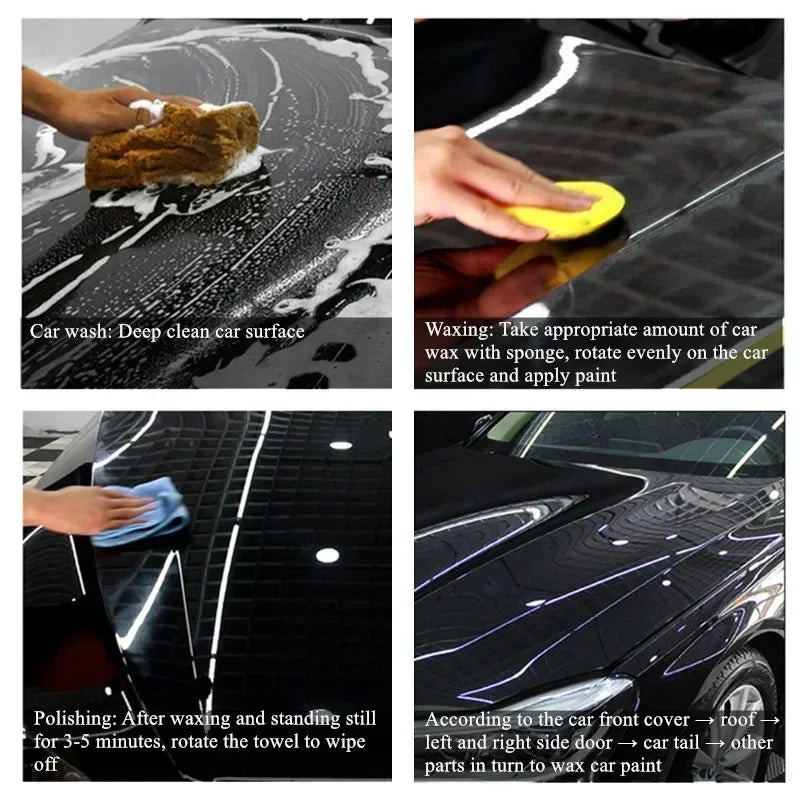 Car wash: Deep clean car surface

Waxing: Take appropriate amount of car wax with sponge, rotate evenly on the car surface and apply paint

Polishing: After waxing and standing still for 3-5 minutes, rotate the towel to wipe off

According to the car front cover → roof → left and right side door → car tail → other parts in turn to wax car paint